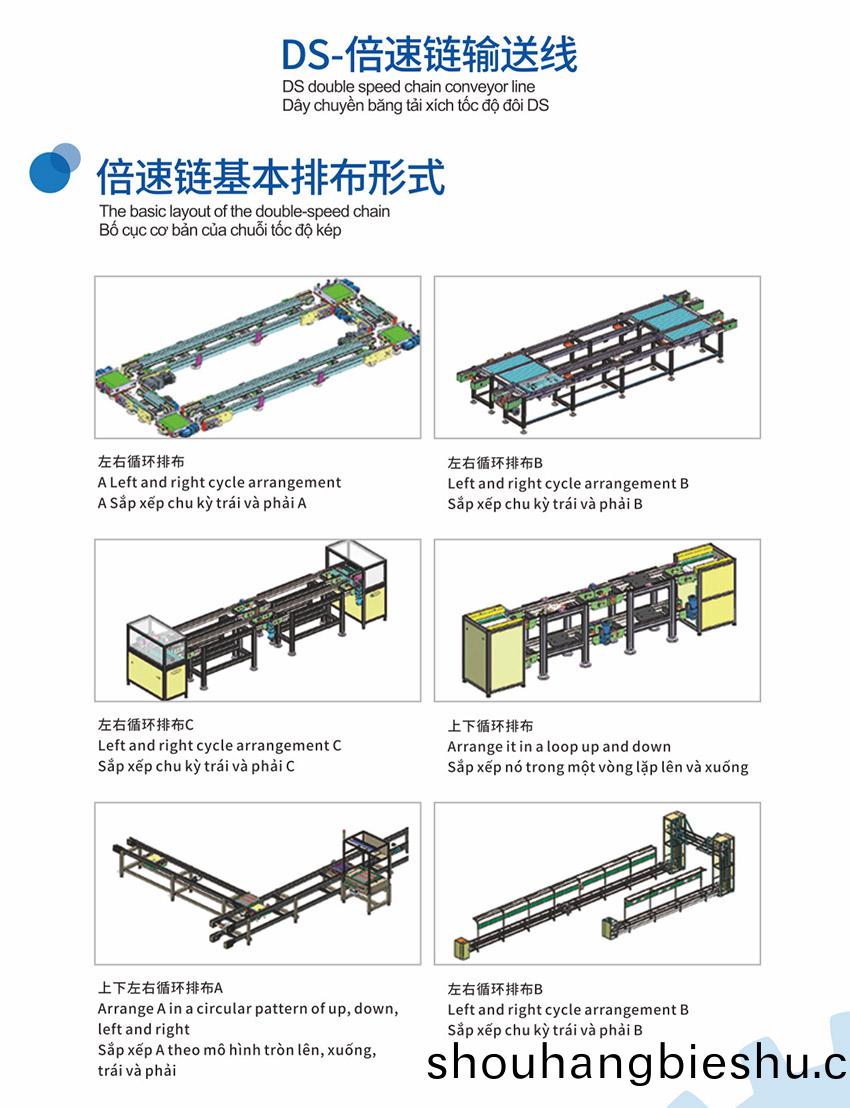 DS-倍速链输送线
DS double speed chain conveyor line
Dây chuyền băng tải xích tốc độ đôi DS

倍速链基本排布形式
The basic layout of the double-speed chain
Bố cục cơ bản của chuỗi tốc độ kép

左右循环排布
A Left and right cycle arrangement
A Sắp xếp chu kỳ trái và phải A

左右循环排布B
Left and right cycle arrangement B
Sắp xếp chu kỳ trái và phải B

左右循环排布C
Left and right cycle arrangement C
Sắp xếp chu kỳ trái và phải C

上下循环排布
Arrange it in a loop up and down
Sắp xếp nó trong một vòng lặp lên và xuống

上下左右循环排布A
Arrange A in a circular pattern of up, down, left and right
Sắp xếp A theo mô hình tròn lên, xuống, trái và phải

左右循环排布B
Left and right cycle arrangement B
Sắp xếp chu kỳ trái và phải B

shouhangbieshu.c